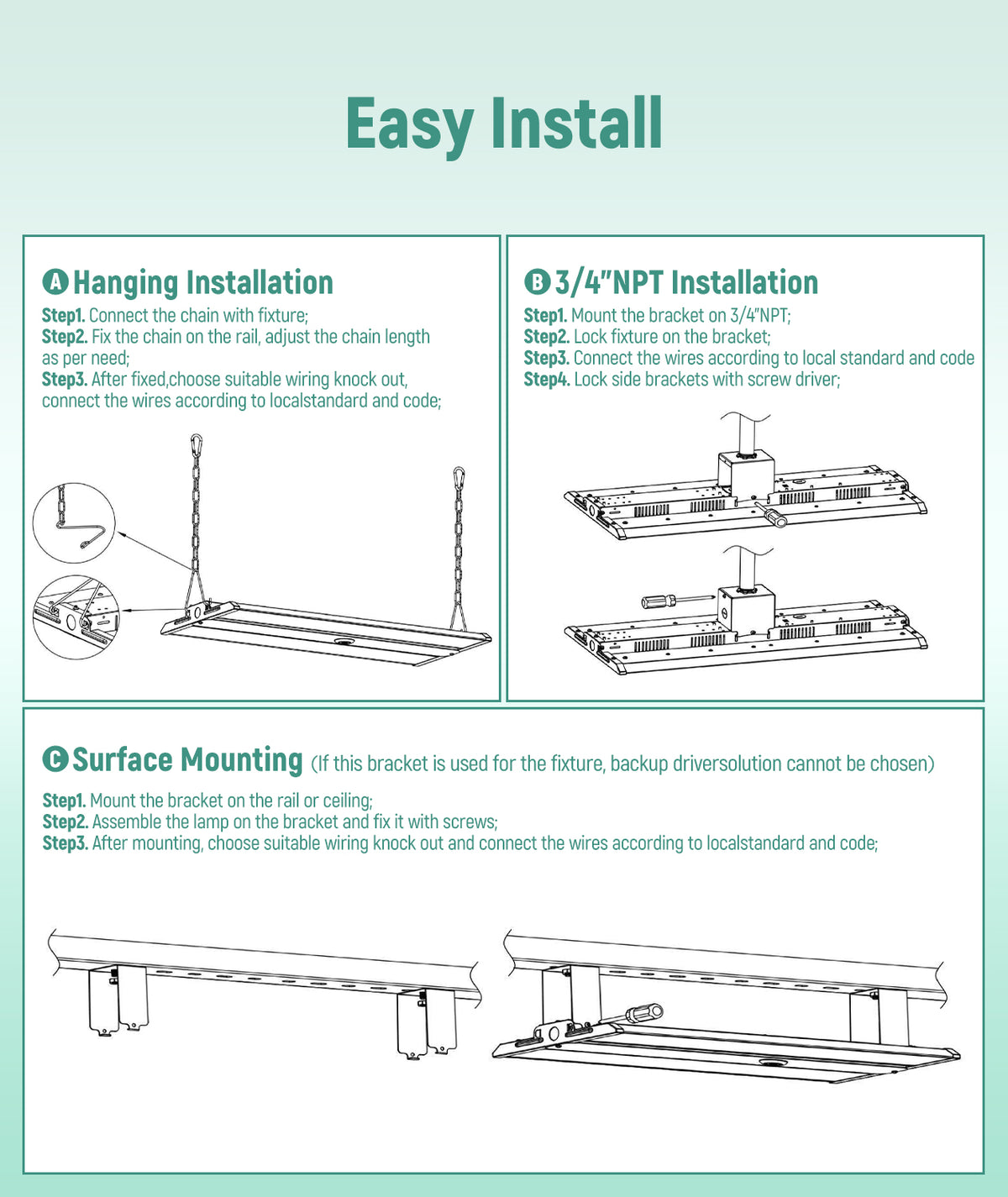 Easy Install

A Hanging Installation

Step1. Connect the chain with fixture;
Step2. Fix the chain on the rail, adjust the chain length as per need;
Step3. After fixed,choose suitable wiring knock out, connect the wires according to localstandard and code;

B 3/4"NPT Installation

Step1. Mount the bracket on 3/4"NPT;
Step2. Lock fixture on the bracket;
Step3. Connect the wires according to local standard and code
Step4. Lock side brackets with screw driver;

C Surface Mounting (If this bracket is used for the fixture, backup driversolution cannot be chosen)

Step1. Mount the bracket on the rail or ceiling;
Step2. Assemble the lamp on the bracket and fix it with screws;
Step3. After mounting, choose suitable wiring knock out and connect the wires according to localstandard and code;