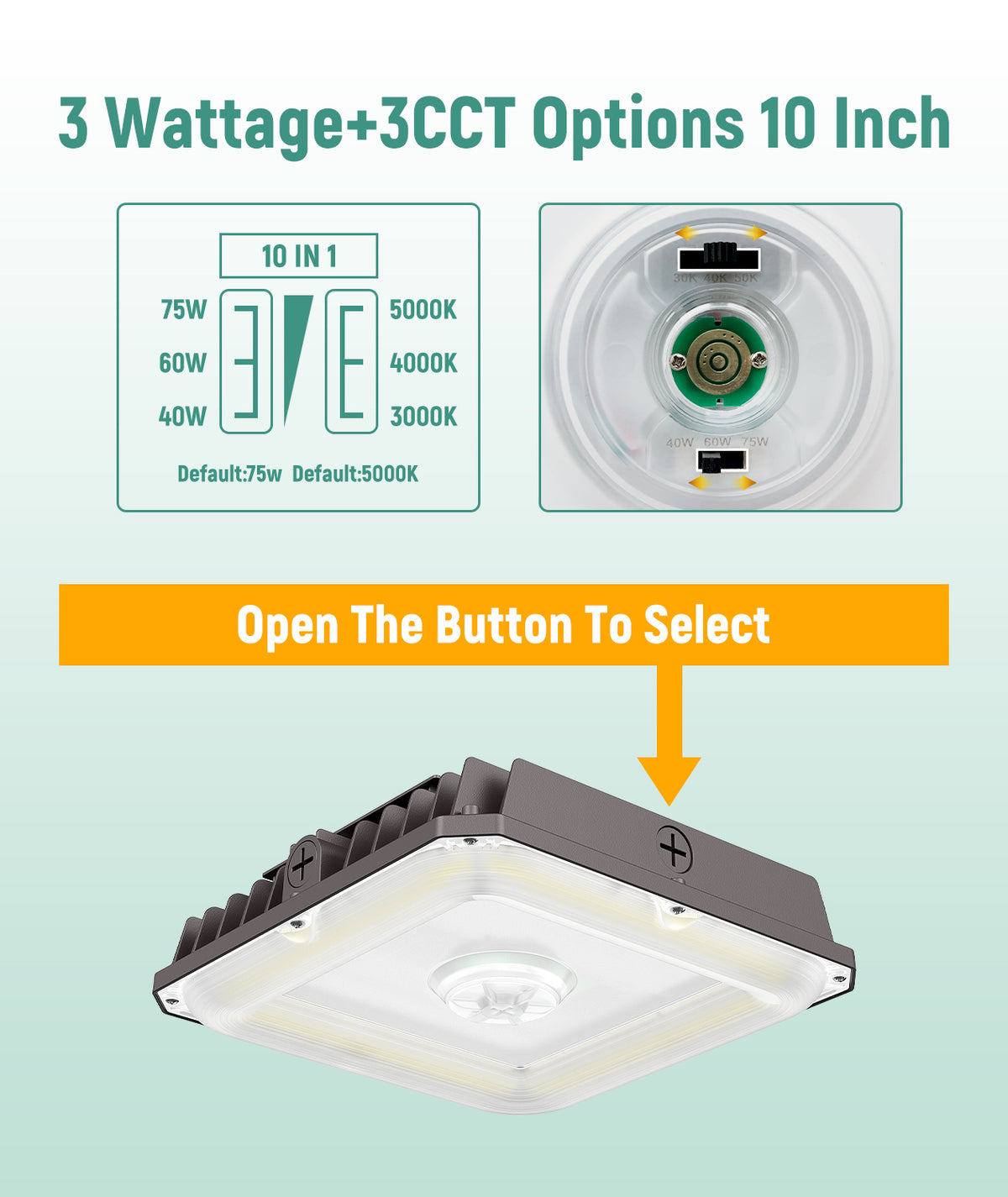 3 Wattage+3CCT Options 10 Inch

10 IN 1

75W
60W
40W

5000K
4000K
3000K

Default:75w Default:5000K

30K 40K 50K

40W 60W 75W

Open The Button To Select