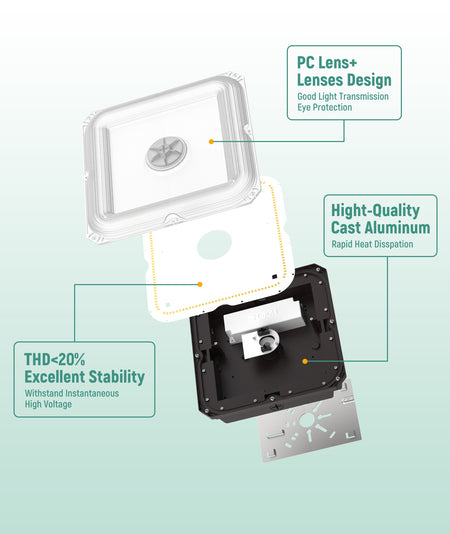 PC Lens+
Lenses Design
Good Light Transmission
Eye Protection

Hight-Quality
Cast Aluminum
Rapid Heat Disspation

THD<20%
Excellent Stability
Withstand Instantaneous
High Voltage